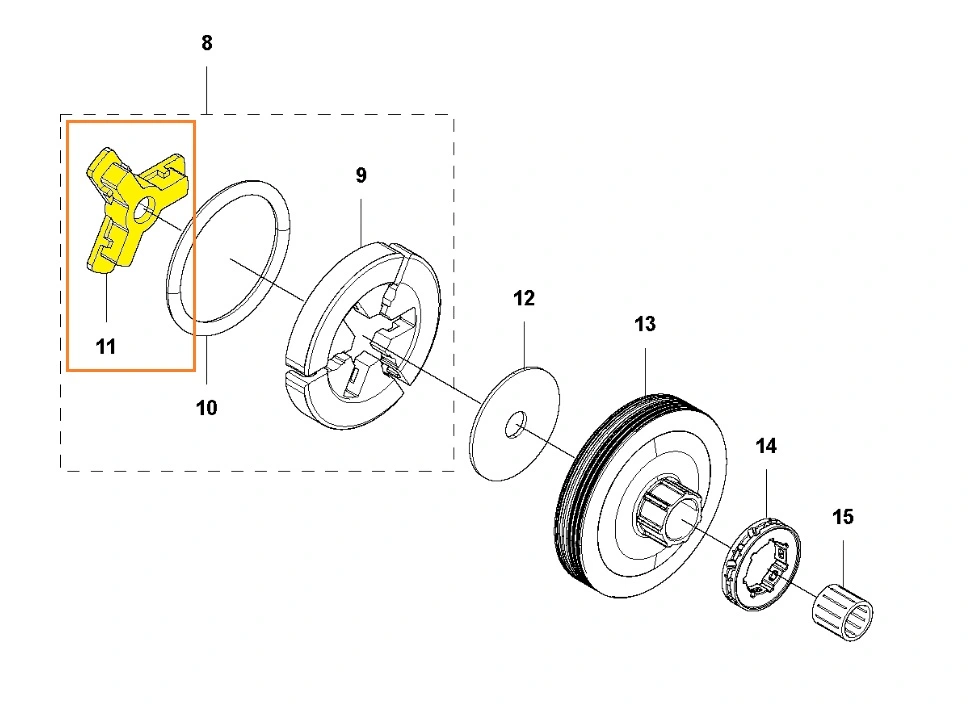 8
9
11
10
12
13
14
15