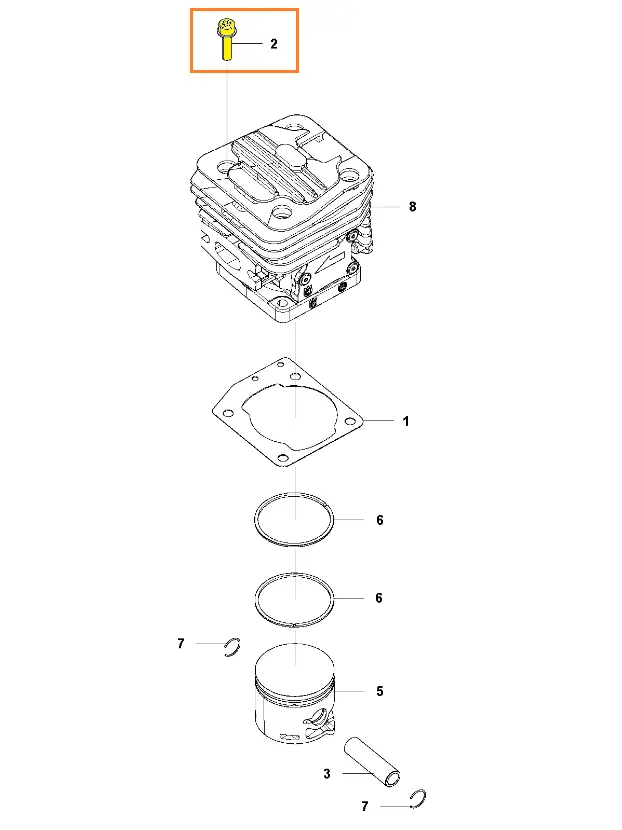 2
8
1
6
6
7
5
3
7