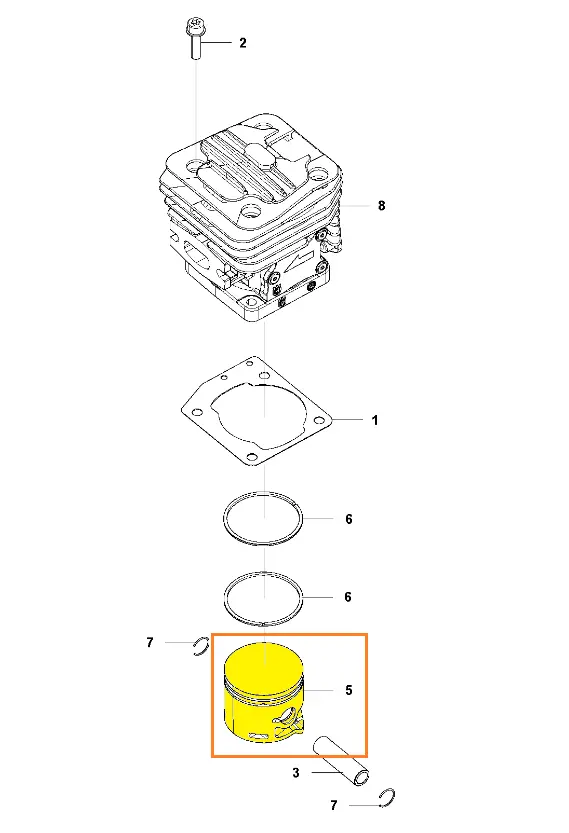 2

8

1

6

6

7

5

3

7