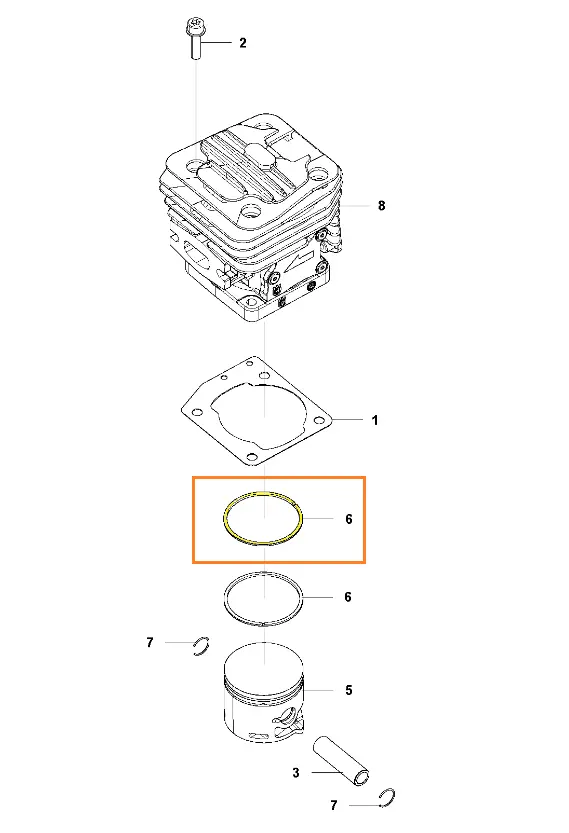 2

8

1

6

6

7

5

3

7