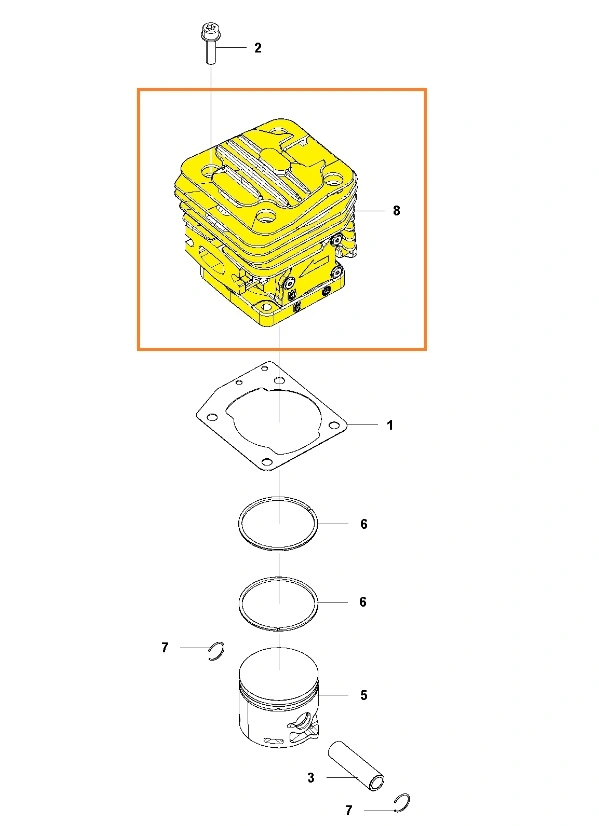 2

8

1

6

6

7

5

3

7