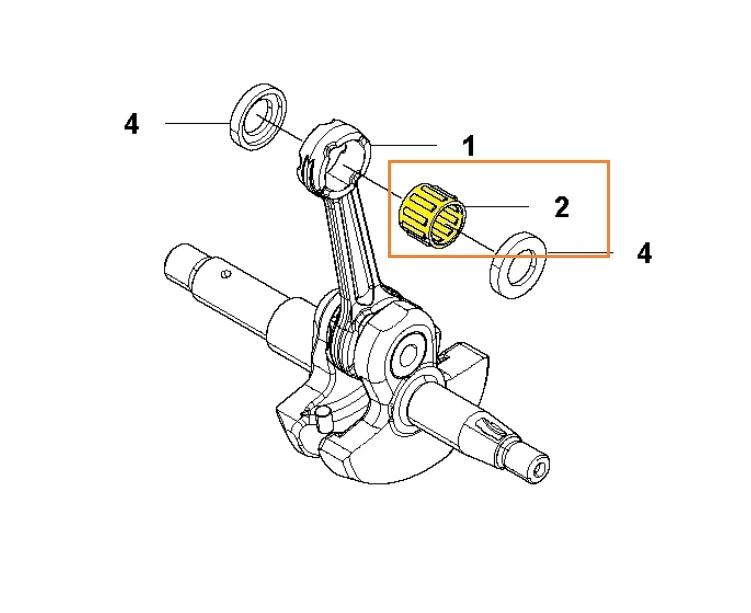 4
1
2
4