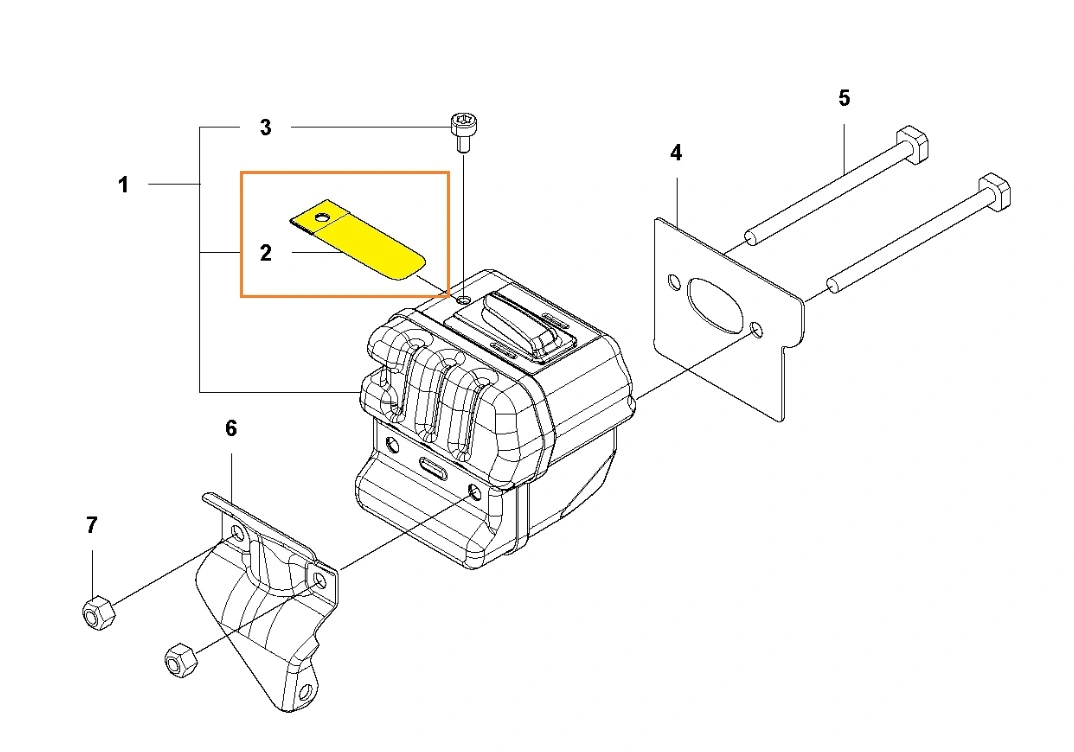 3
1
2
4
5
6
7