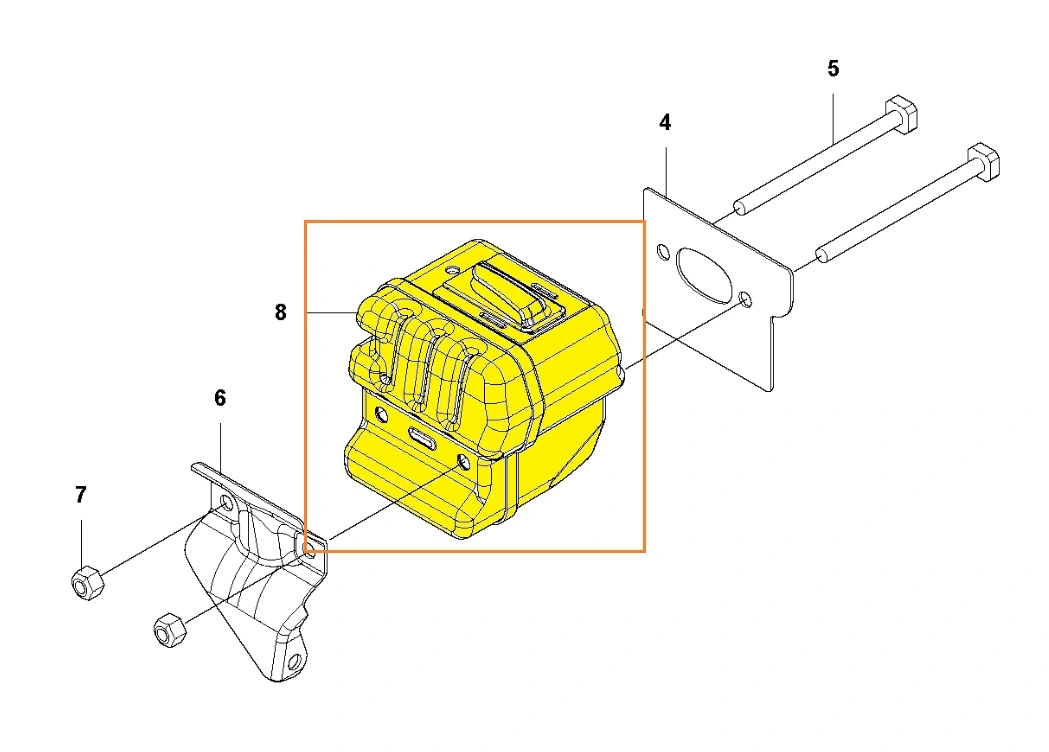 5
4
8
6
7