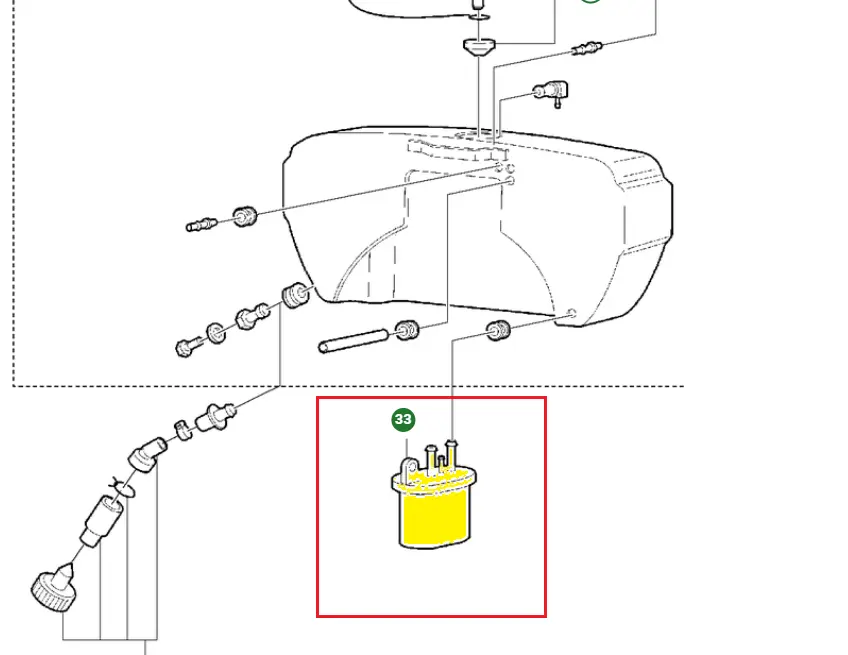 33