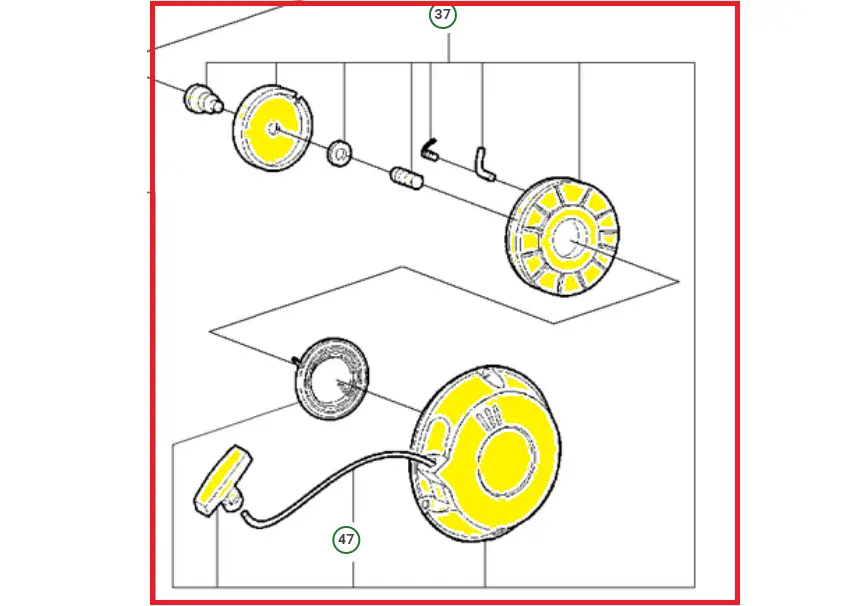 37

47