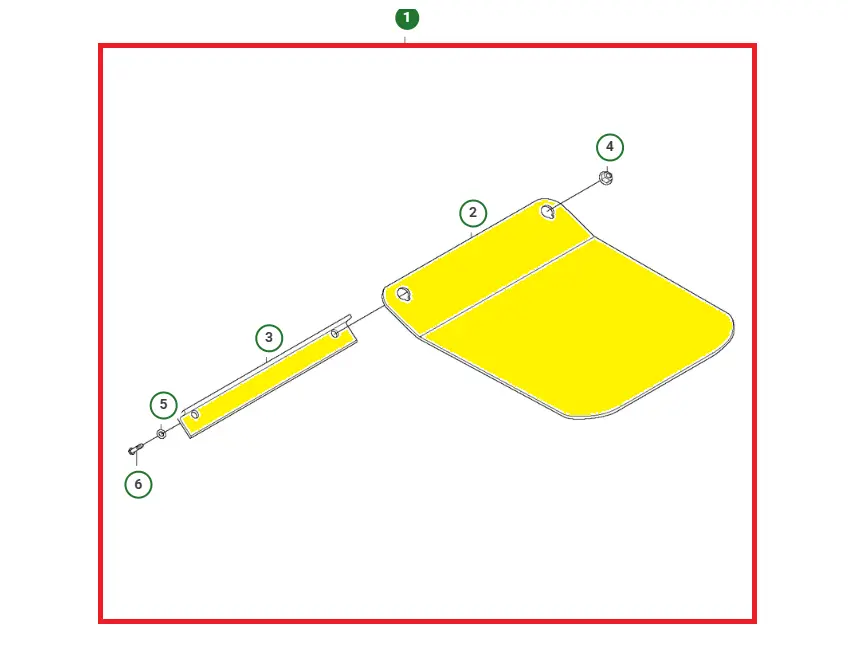 1
4
2
3
5
6