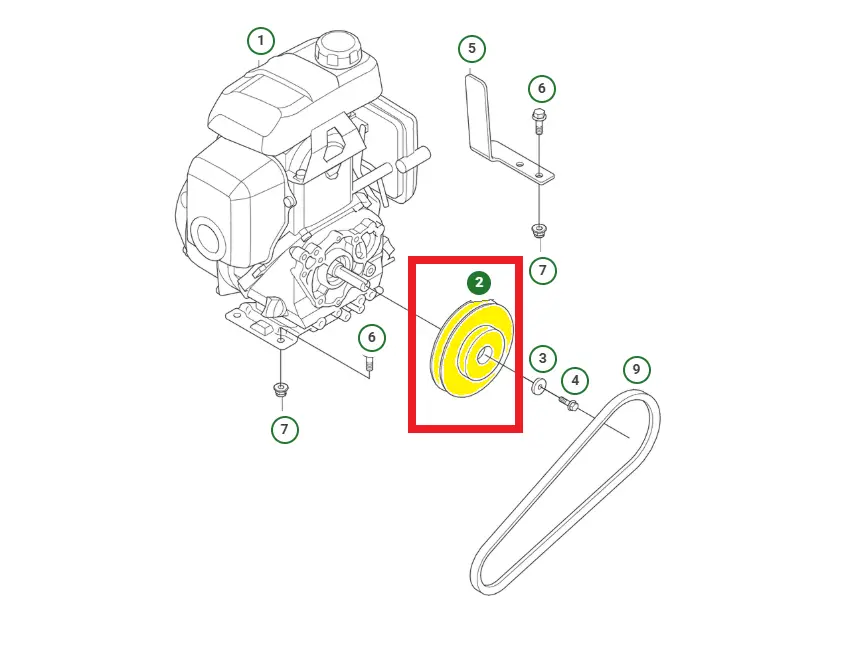 1
5
6
7
2
6
3
4
9
7