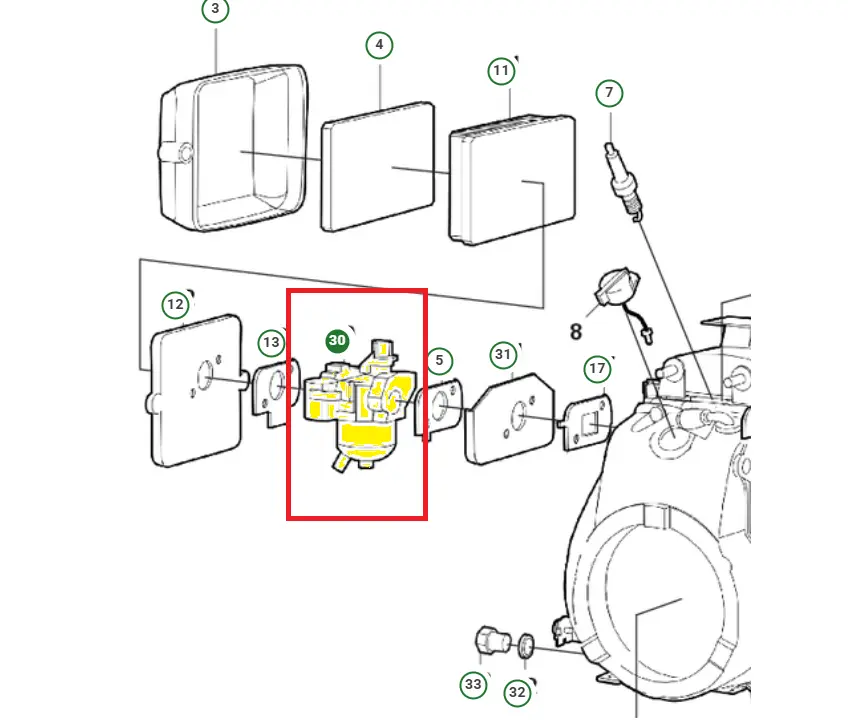 3
4
11
7
12
13
30
5
31
17
8
33
32