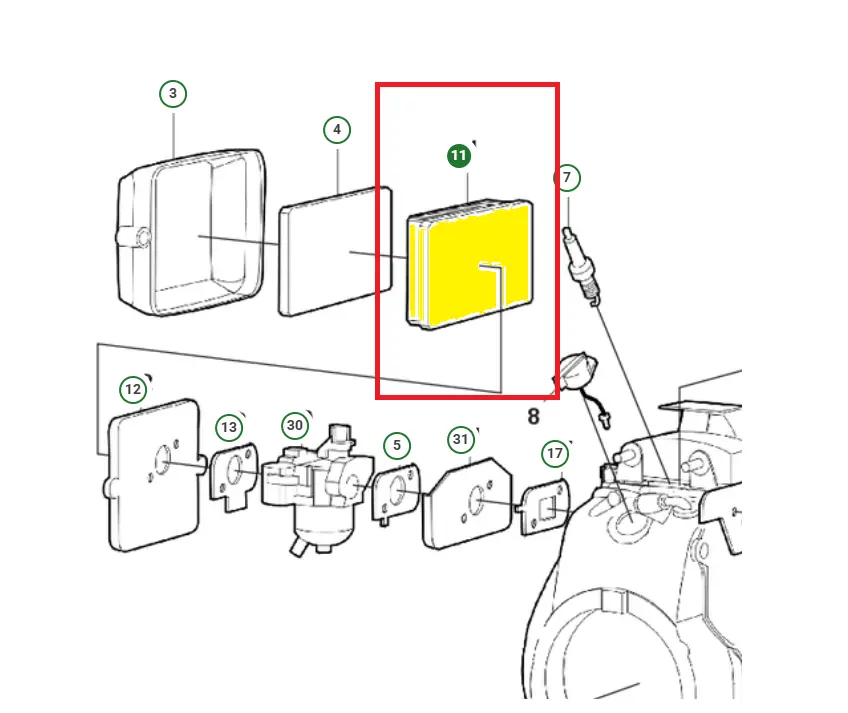 3
4
11
7
12
13
30
5
31
17
8