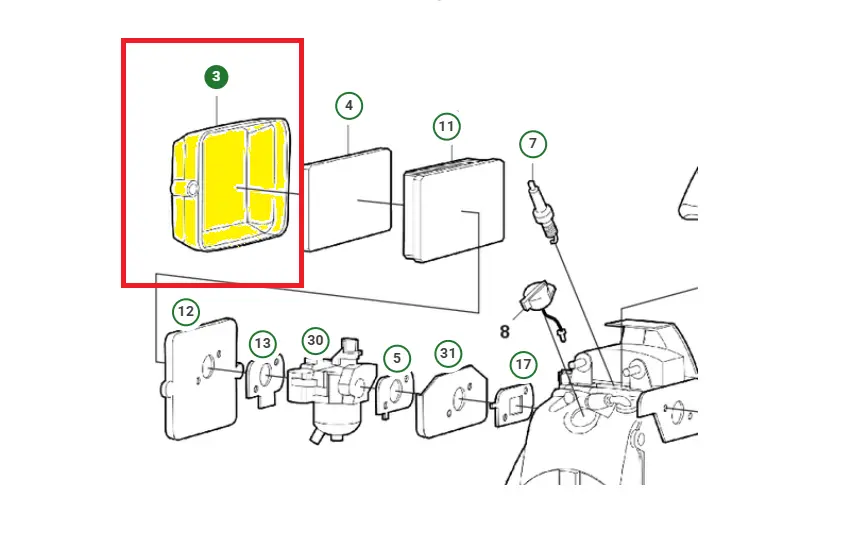 3
4
11
7
12
13
30
5
31
17
8