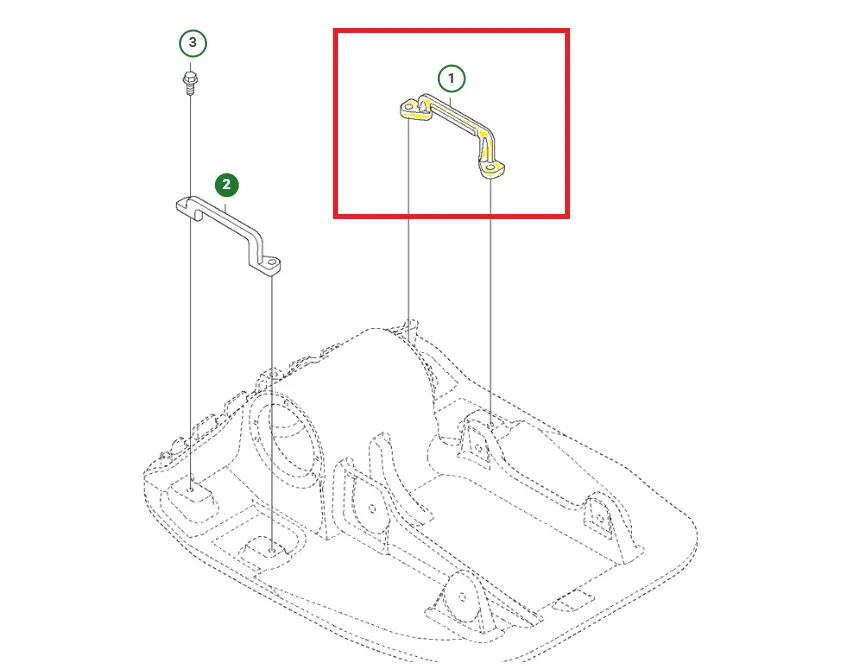 3
1
2