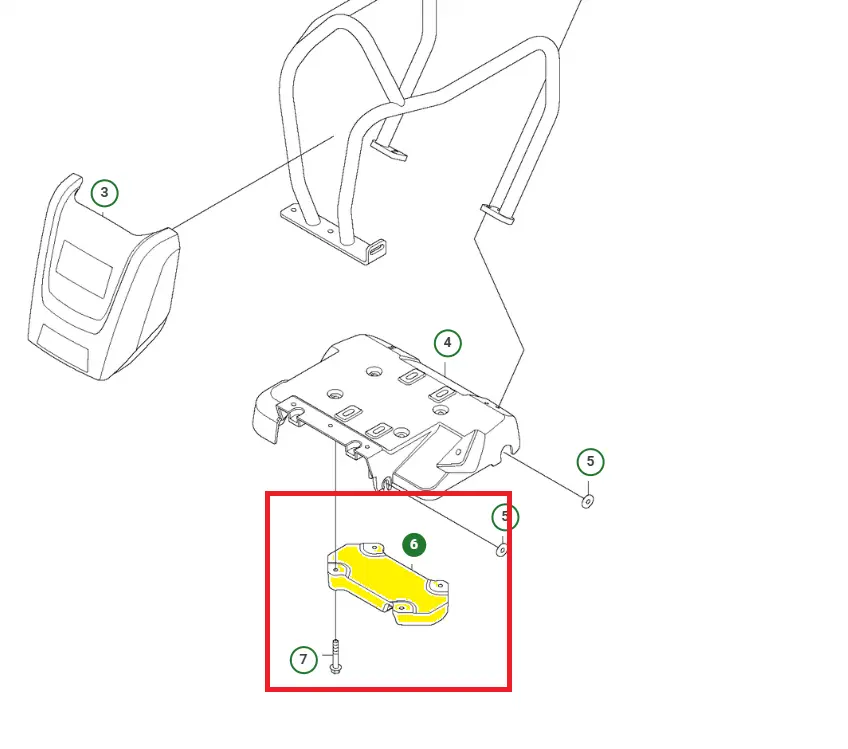 3
4
5
5
6
7