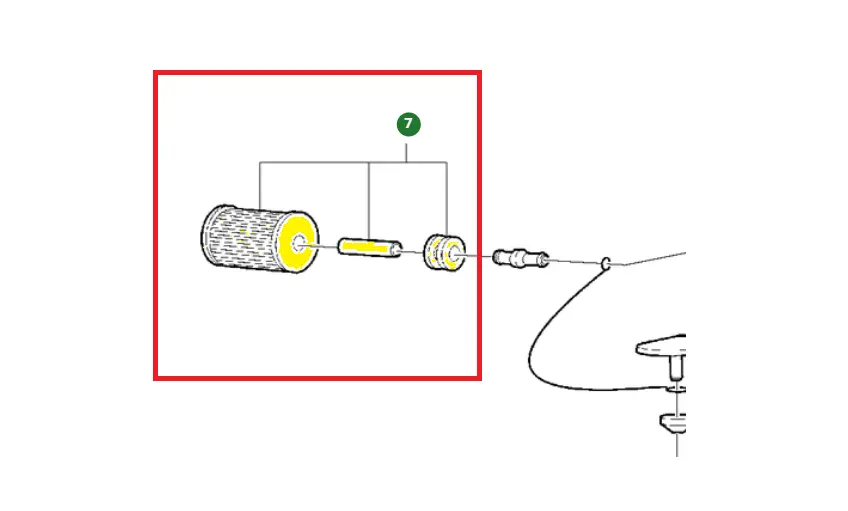 7