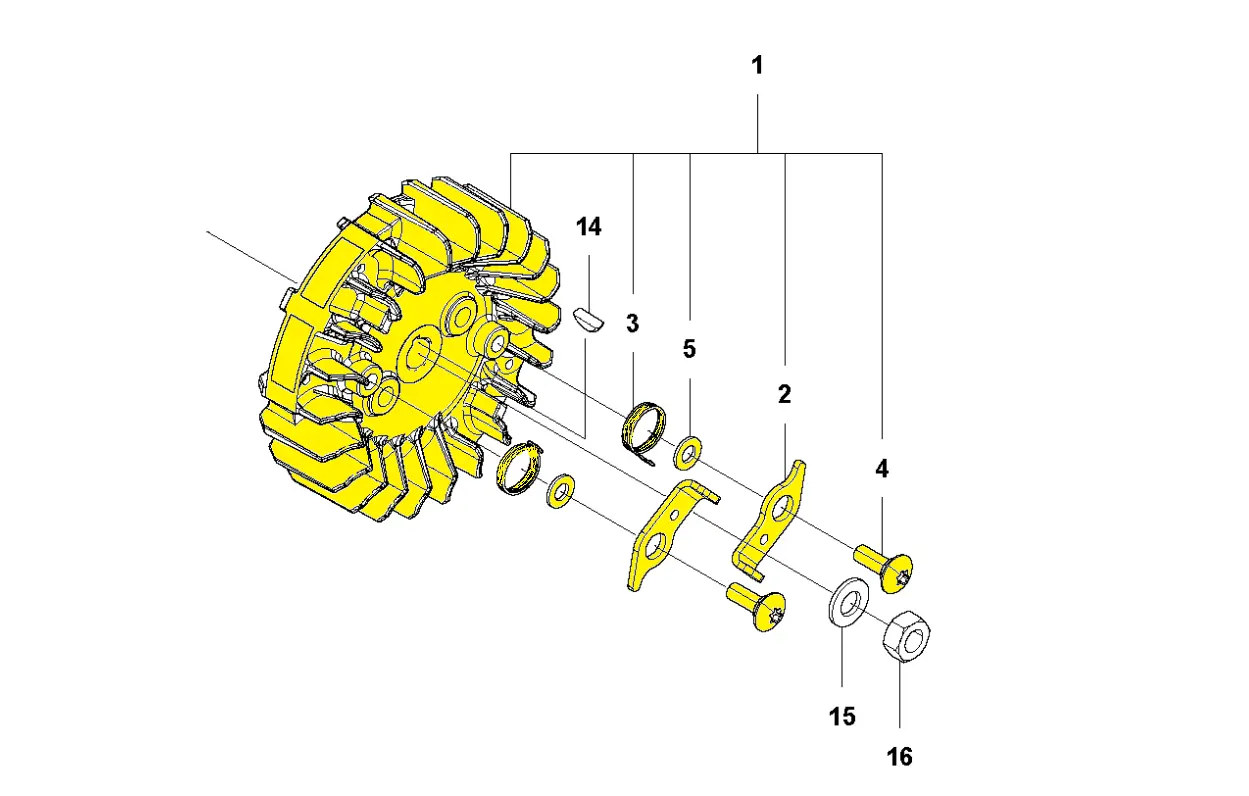 1
14
3
5
2
4
15
16