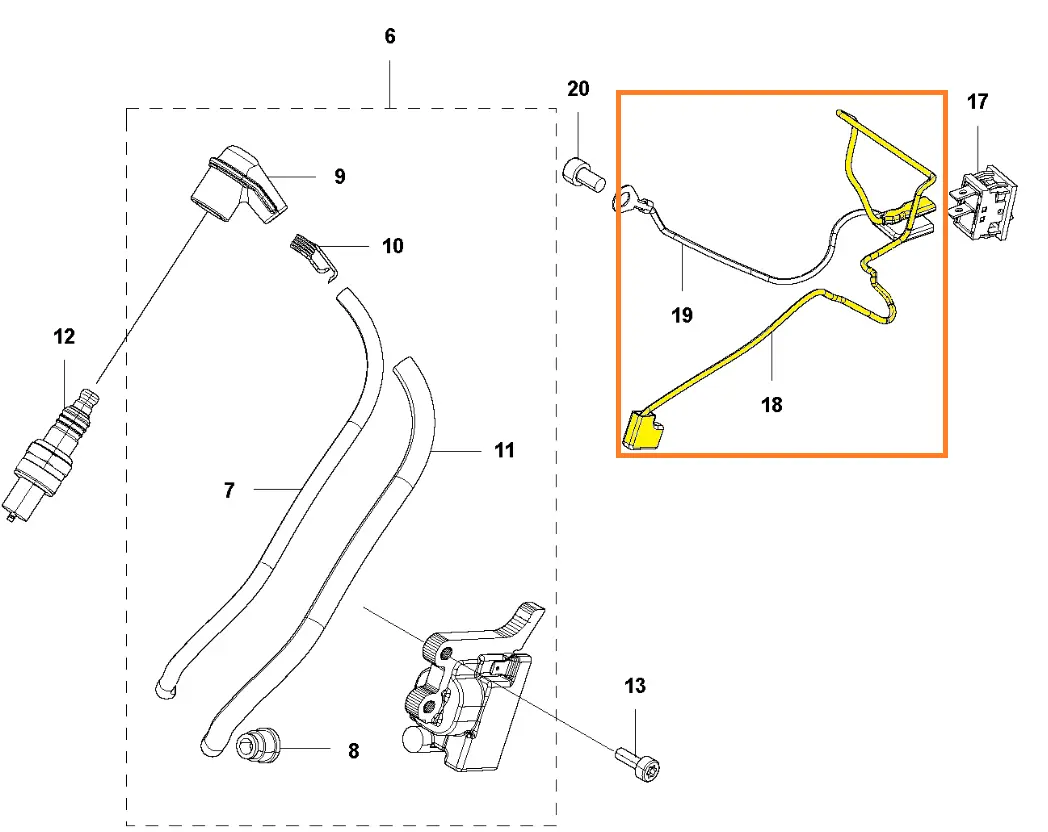 6
20
17
9
10
19
12
18
11
7
13
8