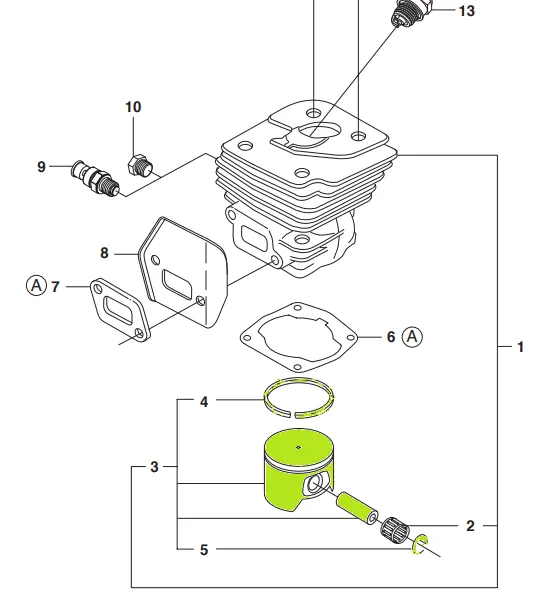 13
10
9
8
A 7
6 A
1
4
3
2
5