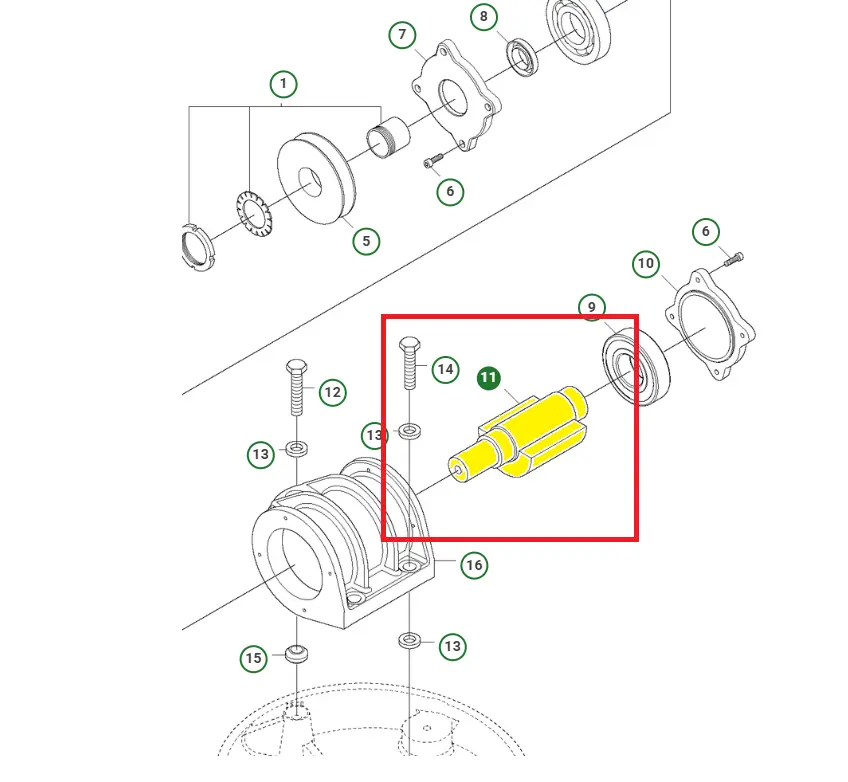 8
7
1
6
5
6
10
9
14
11
12
13
13
16
15
13