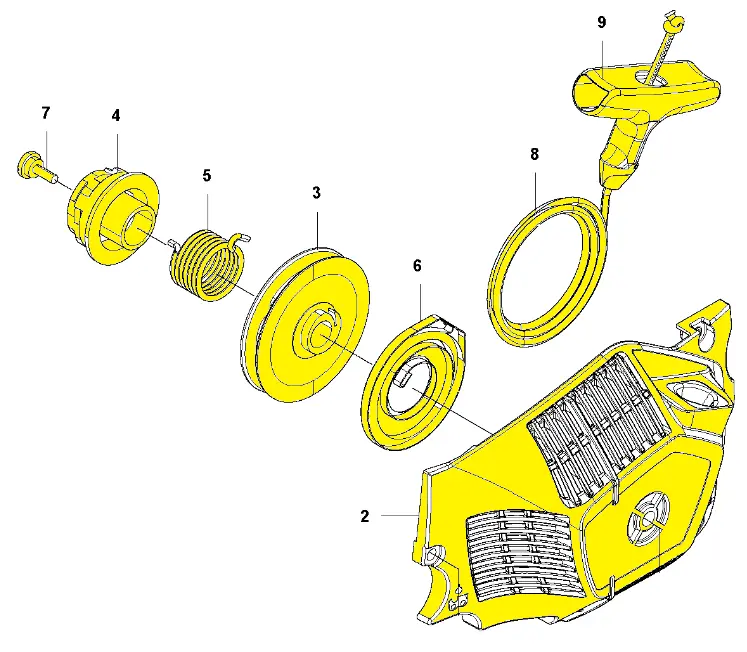 9

7
4
5
3
8
6
2