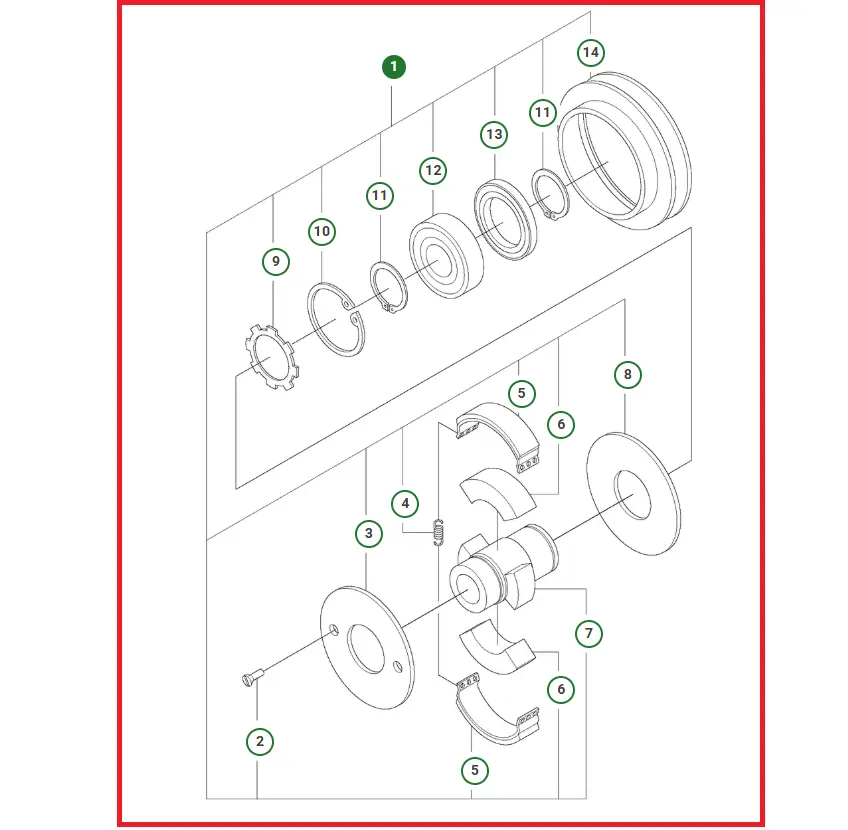 1
14
11
13
12
11
10
9
8
5
6
4
3
7
6
2
5