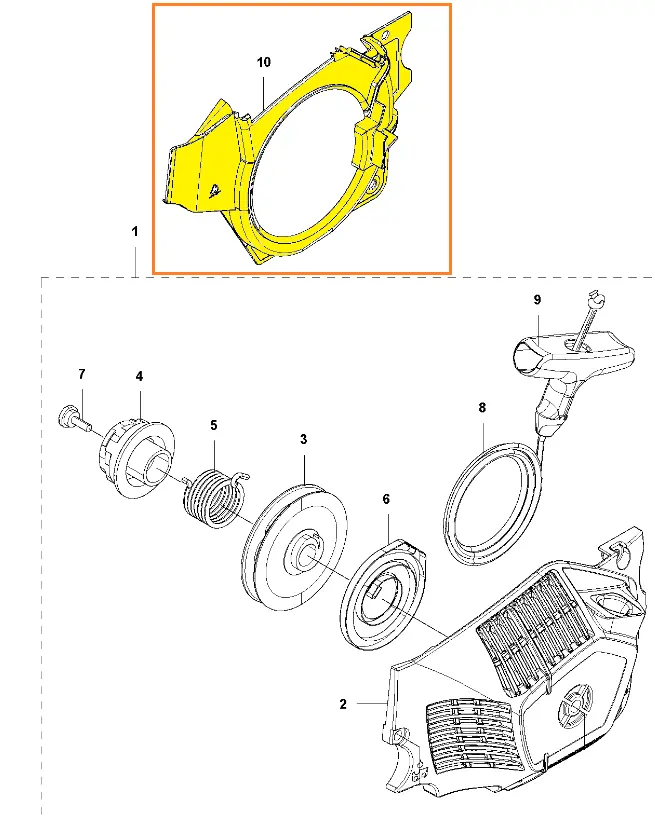 10

1

9

7

4

5

3

8

6

2