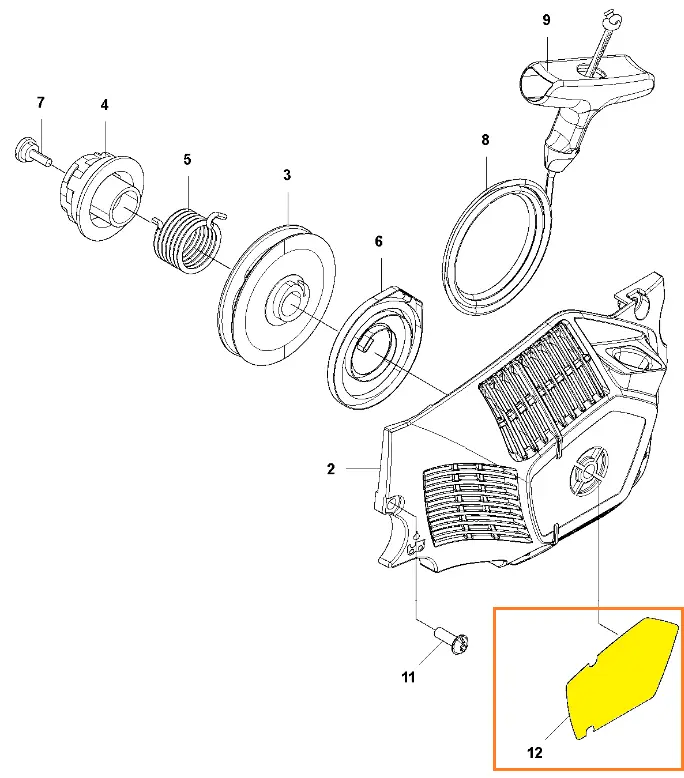 9
7
4
5
3
8
6
2
11
12