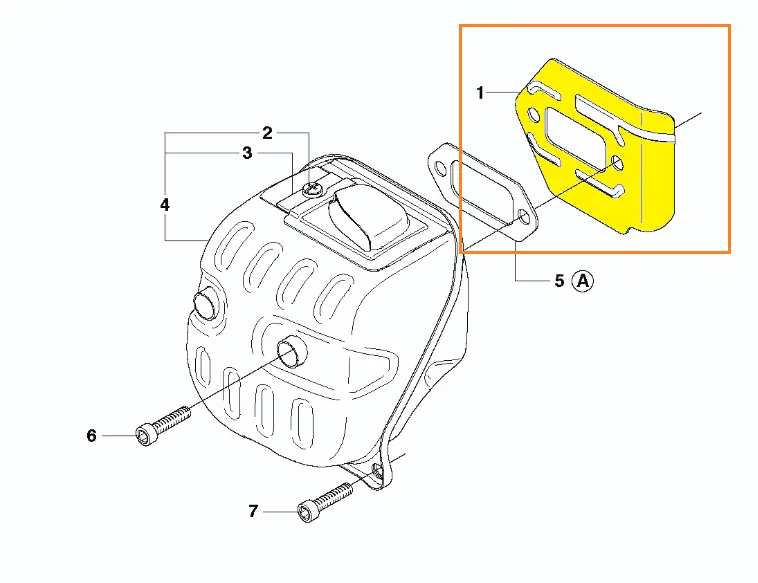 1
2
3
4
5 A
6
7