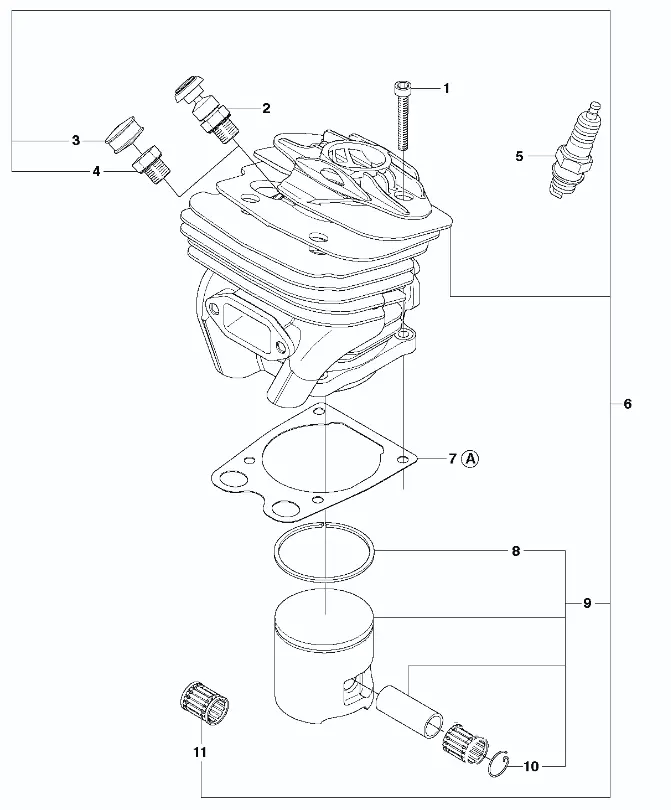 1
2
3
4
5
6
7 A
8
9
10
11