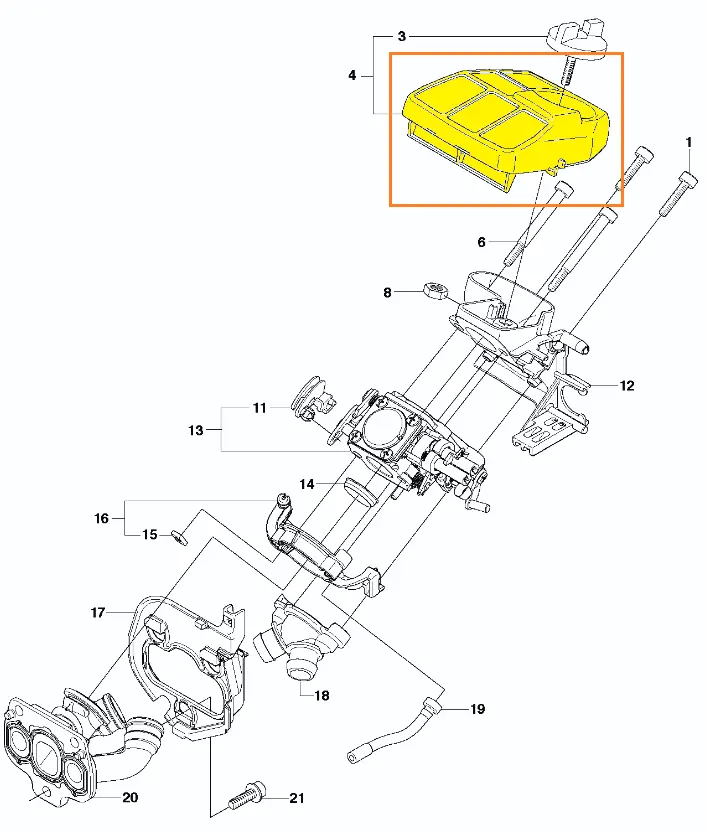 3
4
1
6
8
12
11
13
14
16
15
17
18
19
20
21