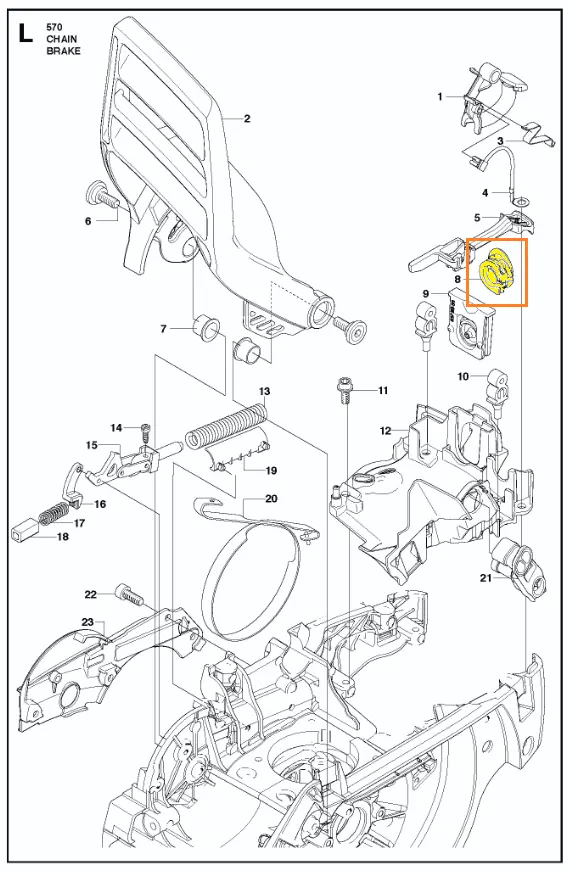 L 570 CHAIN BRAKE

1
2
3
4
5
6
7
8
9
10
11
12
13
14
15
16
17
18
19
20
21
22
23