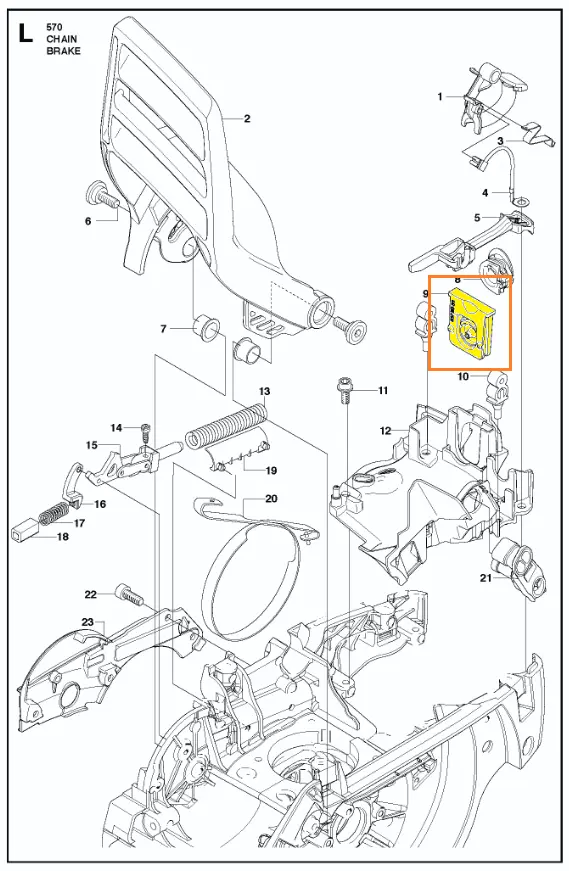 L
570
CHAIN
BRAKE

1
2
3
4
5
6
7
8
9
10
11
12
13
14
15
16
17
18
19
20
21
22
23