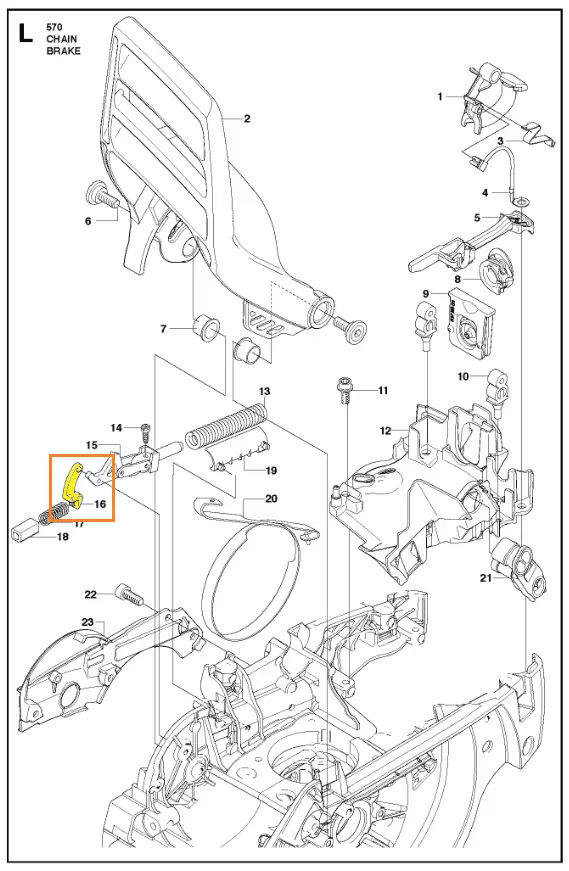 L
570
CHAIN
BRAKE

1
2
3
4
5
6
7
8
9
10
11
12
13
14
15
16
17
18
19
20
21
22
23