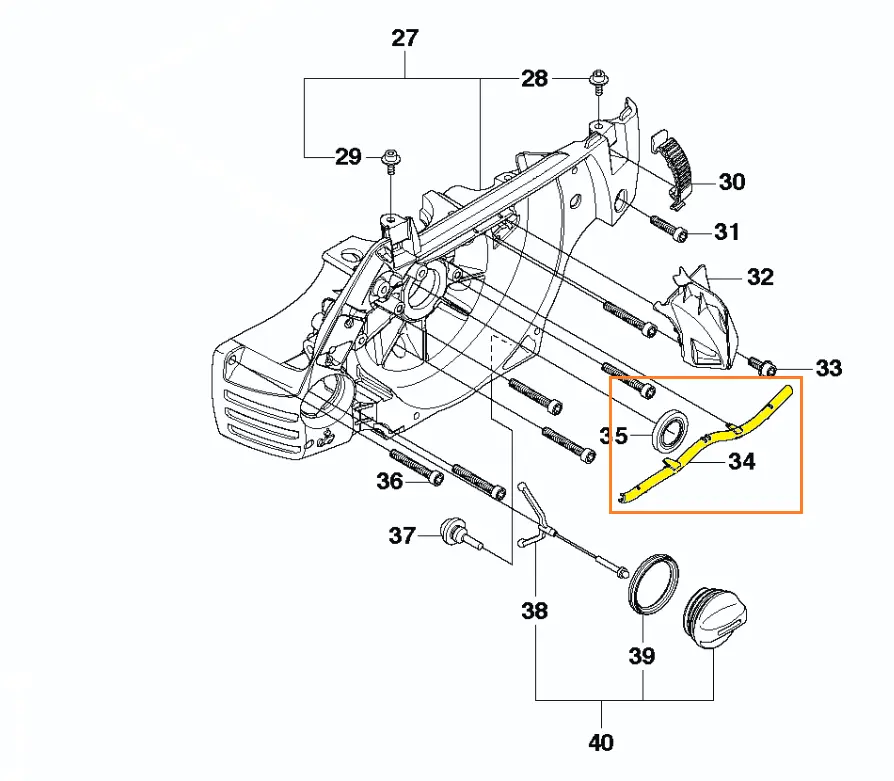 27
28
29
30
31
32
33
35
34
36
37
38
39
40