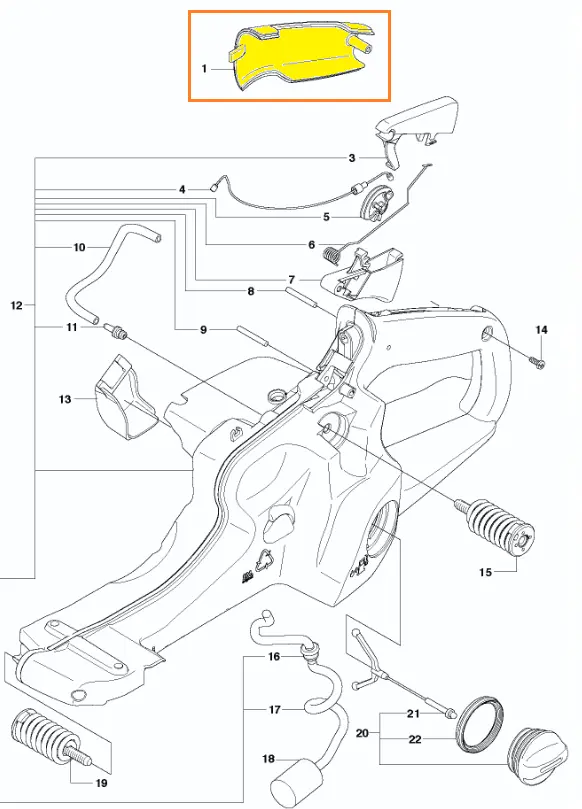 1
3
4
5
6
7
8
9
10
11
12
13
14
15
16
17
18
19
20
21
22