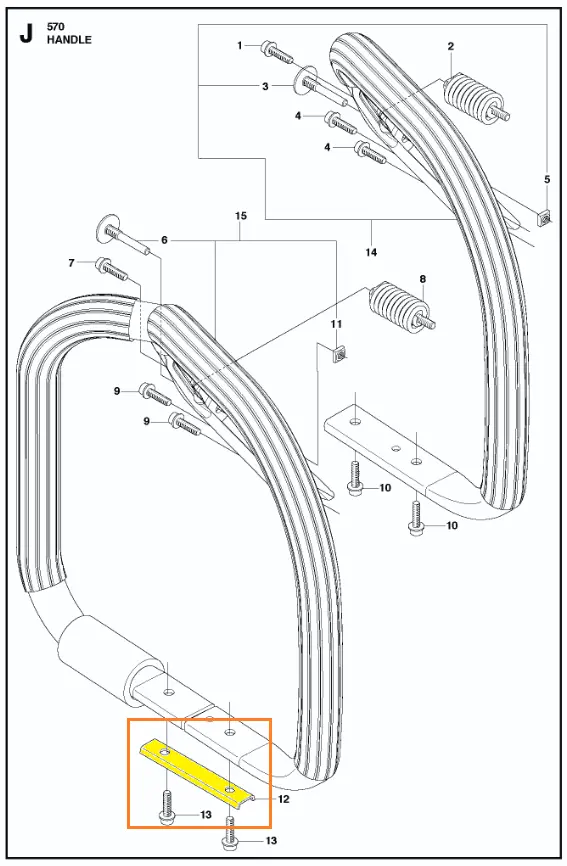 J 570
HANDLE

1
2
3
4
4
5
14
15
6
7
8
11
9
9
10
10
12
13
13