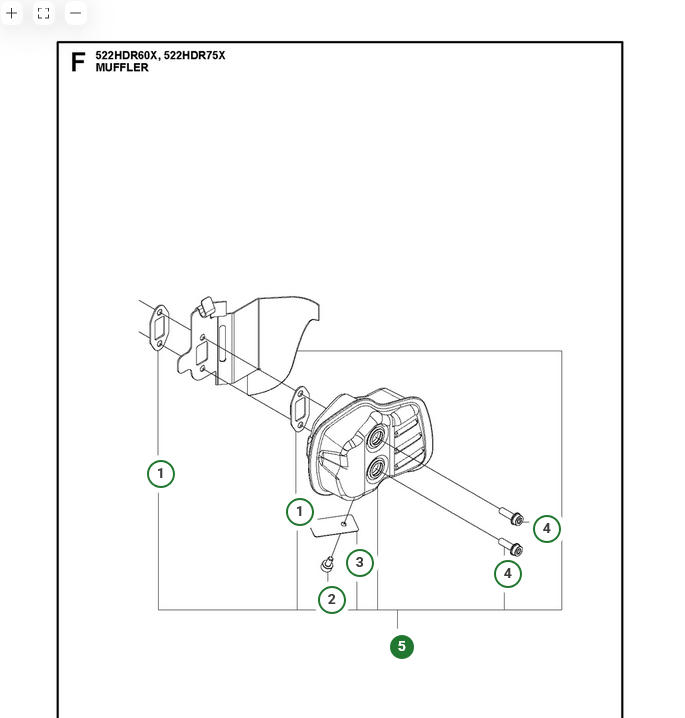 F 522HDR60X, 522HDR75X
MUFFLER

1
1
3
2
4
4
5