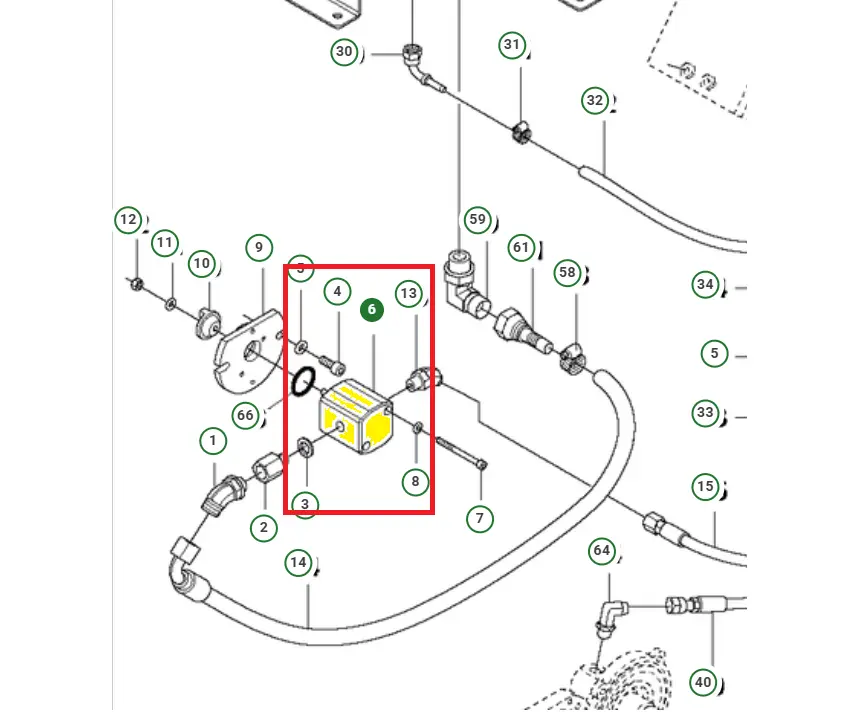 30
31
32
12
11
10
9
5
4
6
13
59
61
58
34
5
33
66
1
2
3
8
7
15
14
64
40