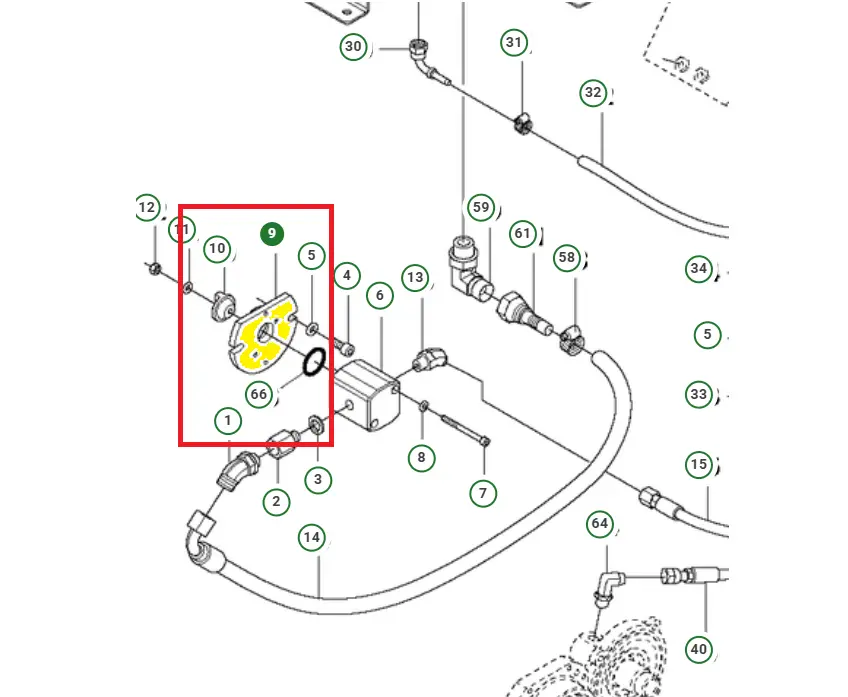 30
31
32
12
11
10
9
5
4
6
13
59
61
58
34
5
33
66
1
3
2
8
7
15
14
64
40