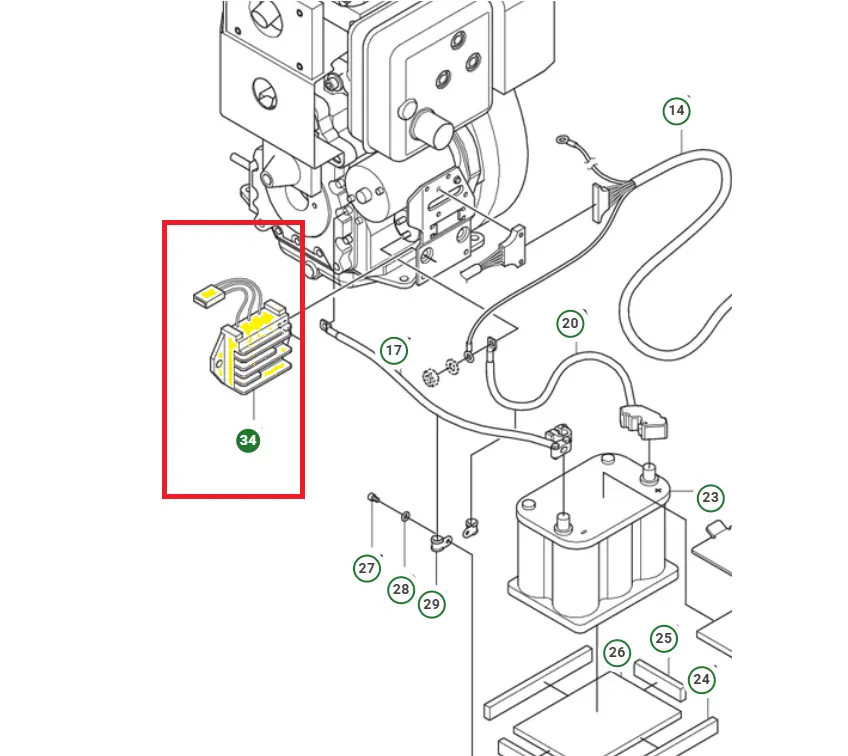 14
20
17
34
23
27
28
29
26
25
24