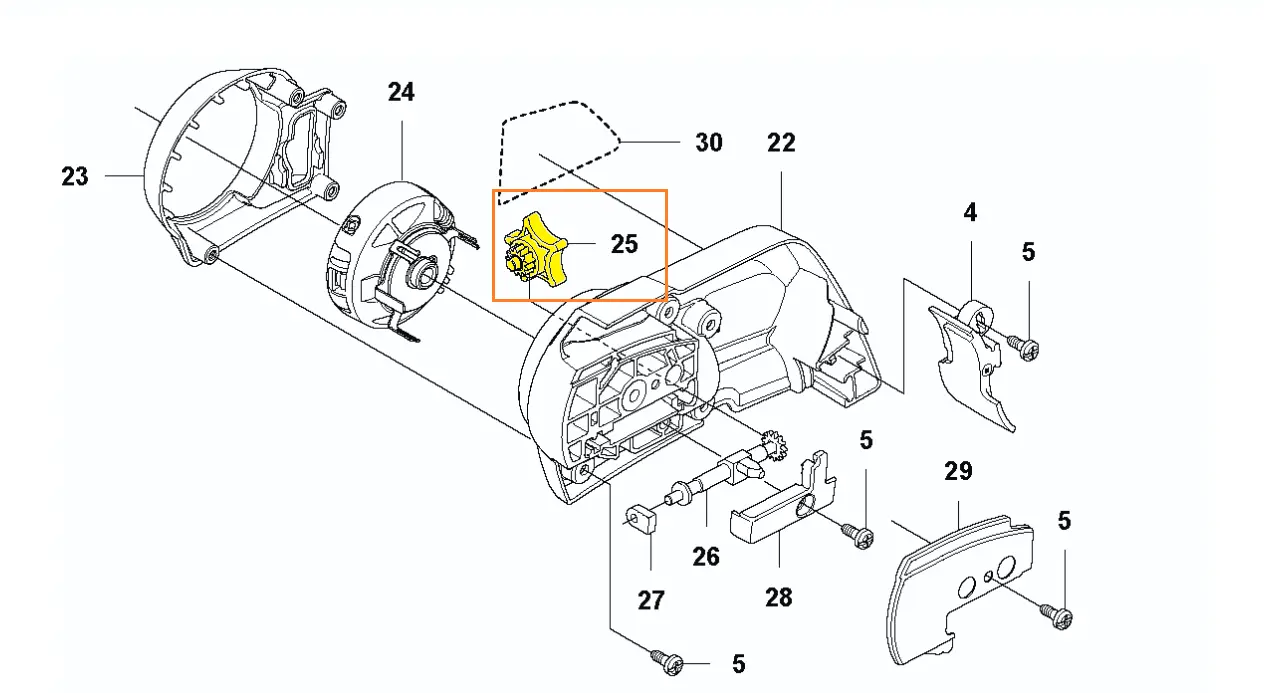 24
30
22
23
25
4
5
5
29
5
26
27
28
5