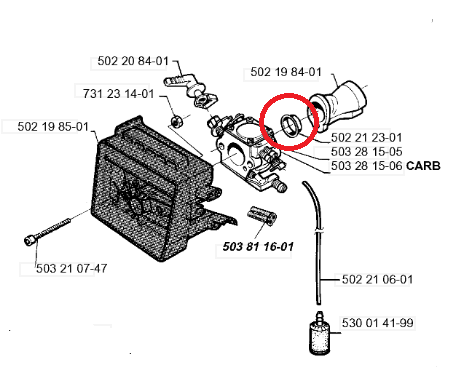 502 20 84-01
502 19 84-01
731 23 14-01
502 19 85-01
502 21 23-01
503 28 15-05
503 28 15-06 CARB
503 81 16-01
503 21 07-47
502 21 06-01
530 01 41-99