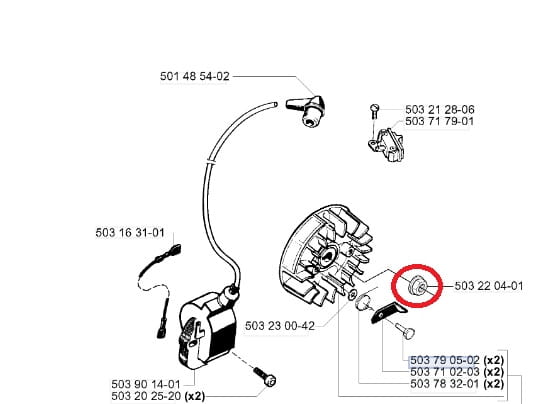 501 48 54-02

503 21 28-06
503 71 79-01

503 16 31-01

503 22 04-01

503 23 00-42

503 79 05-02 (x2)
503 71 02-03 (x2)
503 78 32-01 (x2)

503 90 14-01
503 20 25-20 (x2)